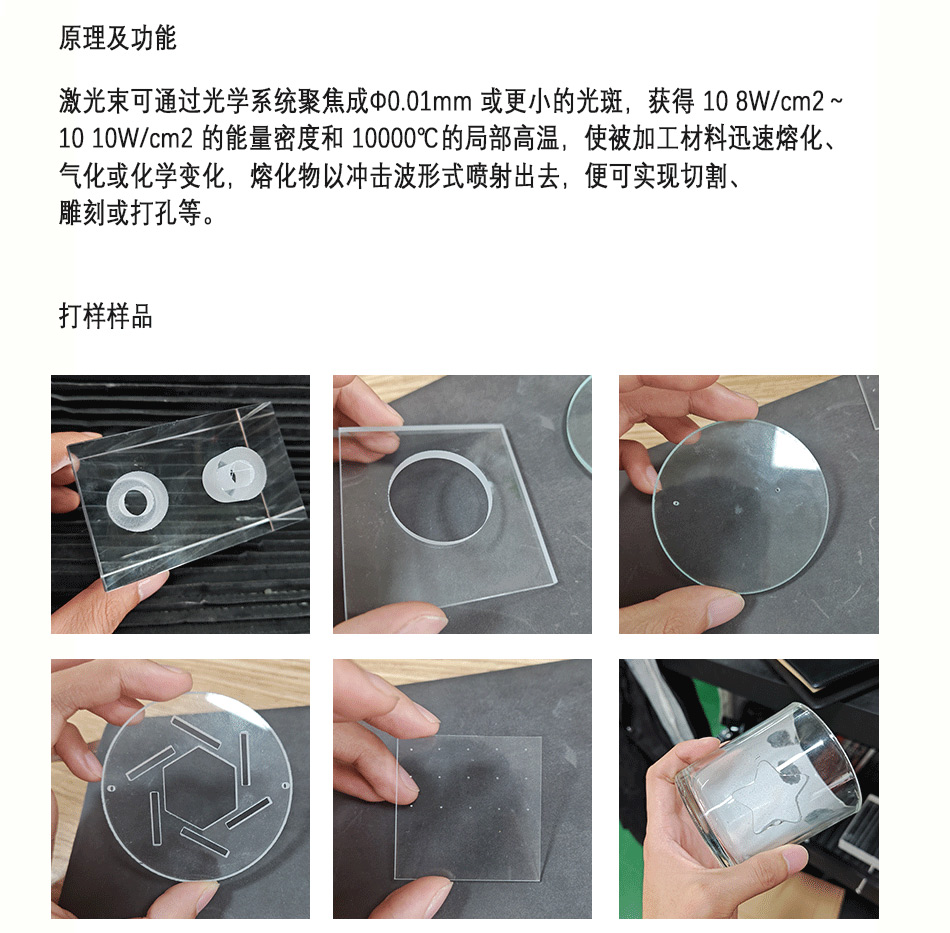 原理及功能

激光束可通过光学系统聚焦成Φ0.01mm 或更小的光斑，获得 10 8W/cm2 ~ 10 10W/cm2 的能量密度和 10000℃的局部高温，使被加工材料迅速熔化、气化或化学变化，熔化物以冲击波形式喷射出去，便可实现切割、雕刻或打孔等。

打样样品